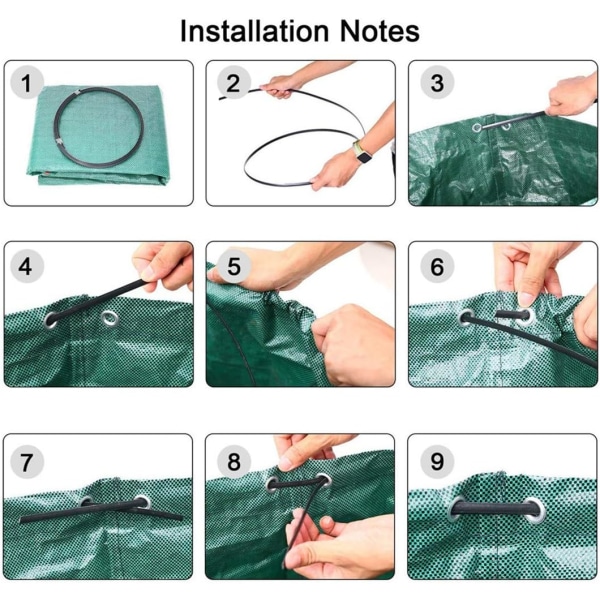 Installation Notes

1

2

3

4

5

6

7

8

9