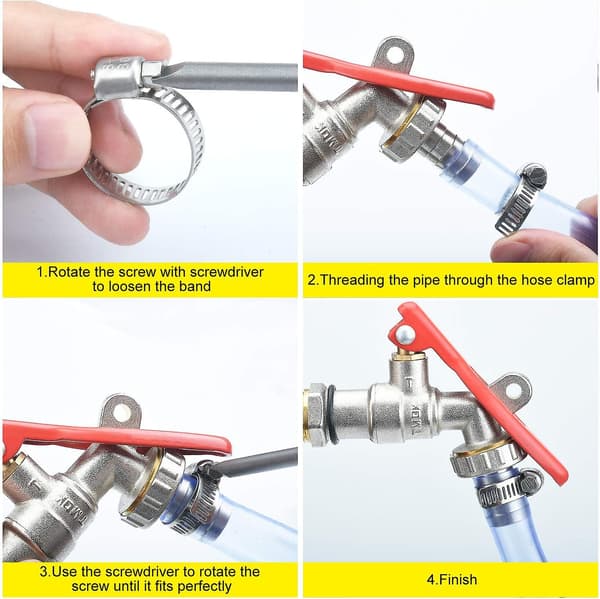 1.Rotate the screw with screwdriver to loosen the band

2.Threading the pipe through the hose clamp

3.Use the screwdriver to rotate the screw until it fits perfectly

4.Finish