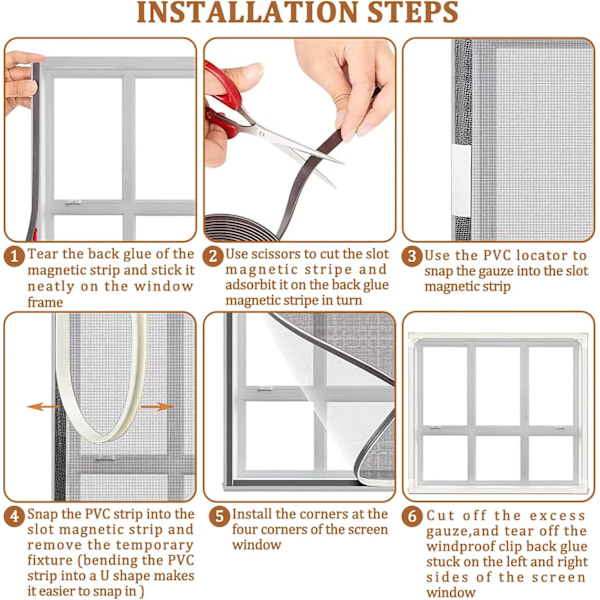 INSTALLATION STEPS

1 Tear the back glue of the magnetic strip and stick it neatly on the window frame

2 Use scissors to cut the slot magnetic stripe and adsorbit it on the back glue magnetic stripe in turn

3 Use the PVC locator to snap the gauze into the slot magnetic strip

4 Snap the PVC strip into the slot magnetic strip and remove the temporary fixture (bending the PVC strip into a U shape makes it easier to snap in )

5 Install the corners at the four corners of the screen window

6 Cut off the excess gauze,and tear off the windproof clip back glue stuck on the left and right sides of the screen window