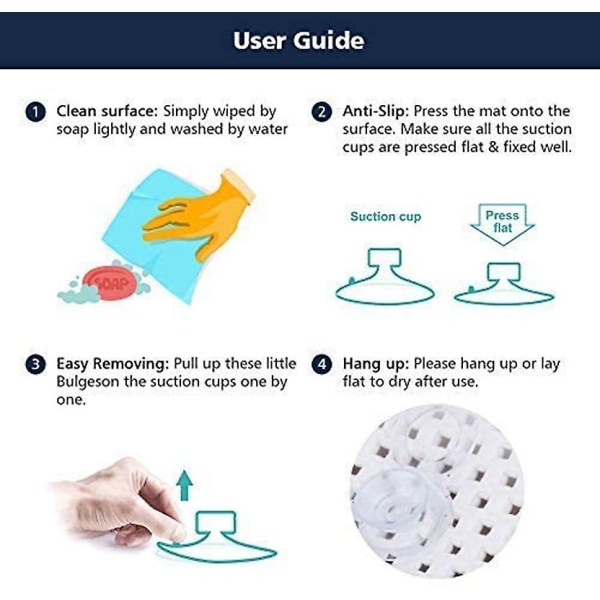 User Guide

1 Clean surface: Simply wiped by soap lightly and washed by water

SOAP

2 Anti-Slip: Press the mat onto the surface. Make sure all the suction cups are pressed flat & fixed well.

Suction cup

Press flat

3 Easy Removing: Pull up these little Bulgeson the suction cups one by one.

4 Hang up: Please hang up or lay flat to dry after use.