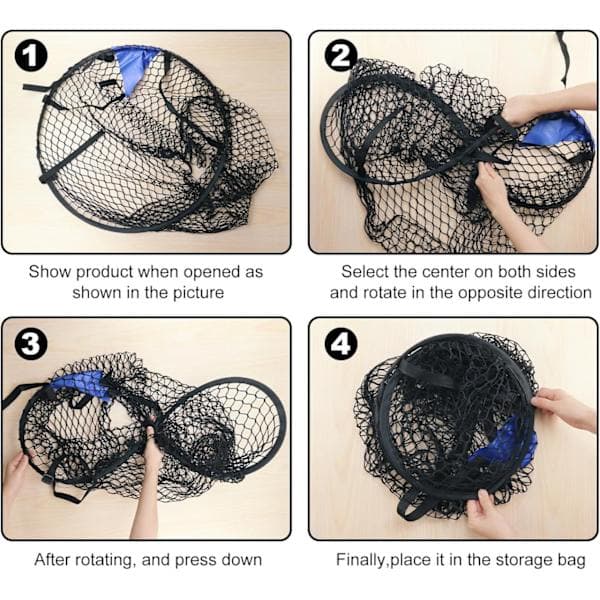 1

Show product when opened as shown in the picture

2

Select the center on both sides and rotate in the opposite direction

3

After rotating, and press down

4

Finally,place it in the storage bag