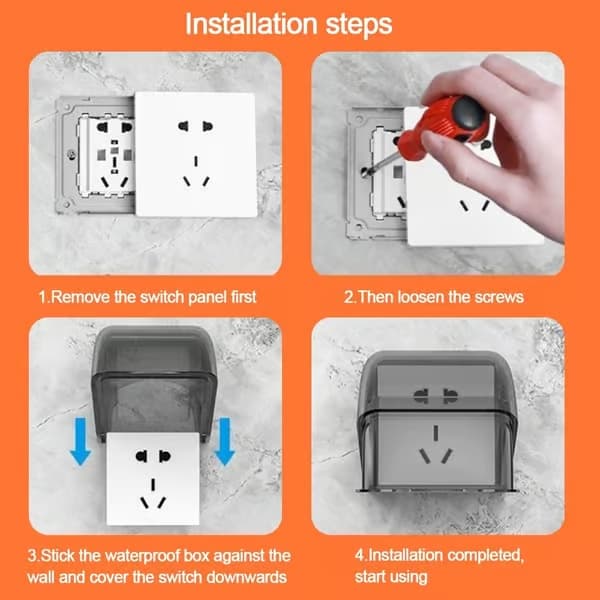 Installation steps

1.Remove the switch panel first

2.Then loosen the screws

3.Stick the waterproof box against the wall and cover the switch downwards

4.Installation completed, start using