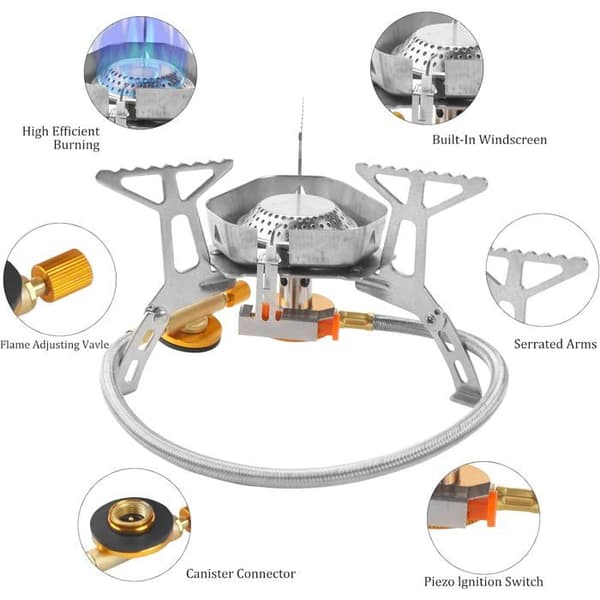 High Efficient
Burning

Built-In Windscreen

Flame Adjusting Vavle

Serrated Arms

Canister Connector

Piezo Ignition Switch