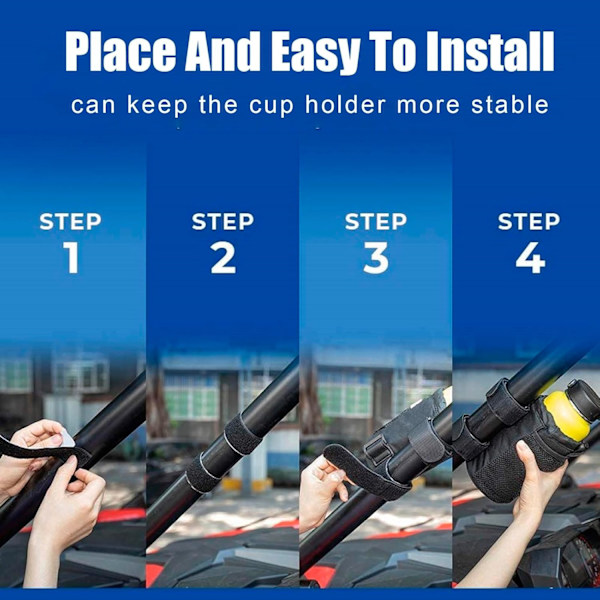 Place And Easy To Install

can keep the cup holder more stable

STEP 1

STEP 2

STEP 3

STEP 4