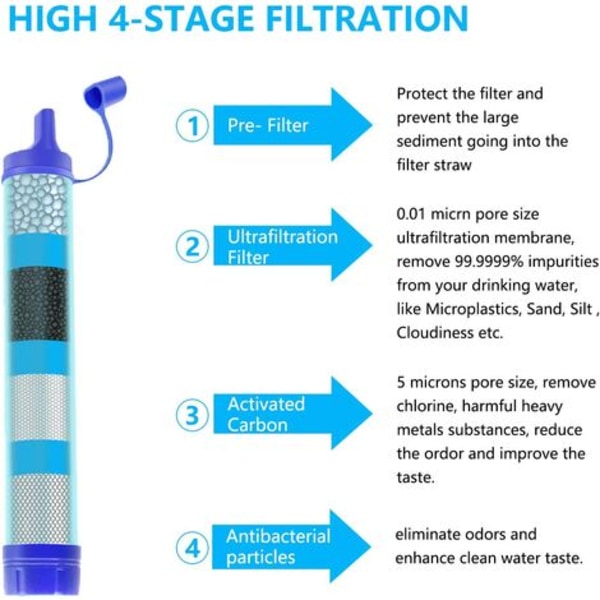 HIGH 4-STAGE FILTRATION

1 Pre- Filter

Protect the filter and prevent the large sediment going into the filter straw

2 Ultrafiltration Filter

0.01 micrn pore size ultrafiltration membrane, remove 99.9999% impurities from your drinking water, like Microplastics, Sand, Silt , Cloudiness etc.

3 Activated Carbon

5 microns pore size, remove chlorine, harmful heavy metals substances, reduce the ordor and improve the taste.

4 Antibacterial particles

eliminate odors and enhance clean water taste.