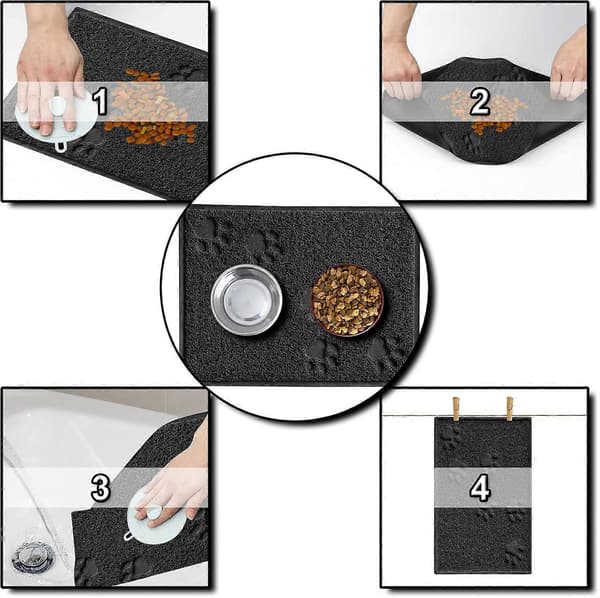 1

2

3

4