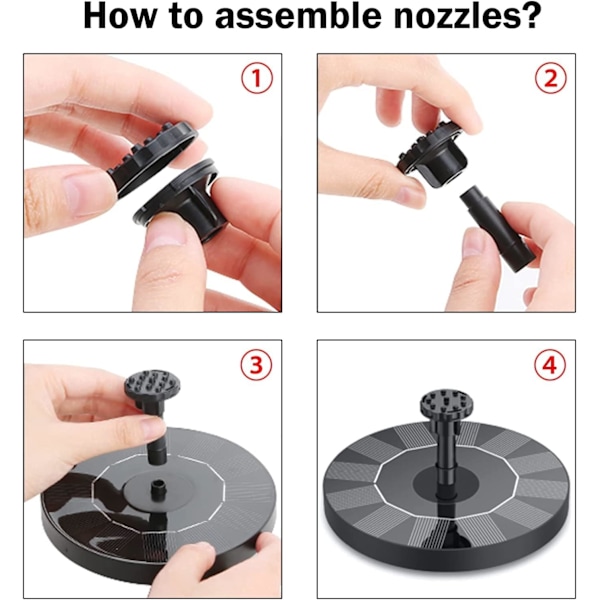 How to assemble nozzles?

1

2

3

4