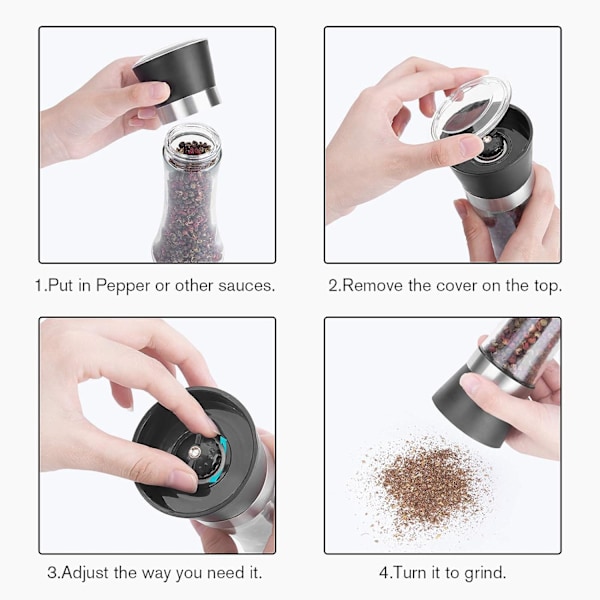 1.Put in Pepper or other sauces.

2.Remove the cover on the top.

3.Adjust the way you need it.

4.Turn it to grind.