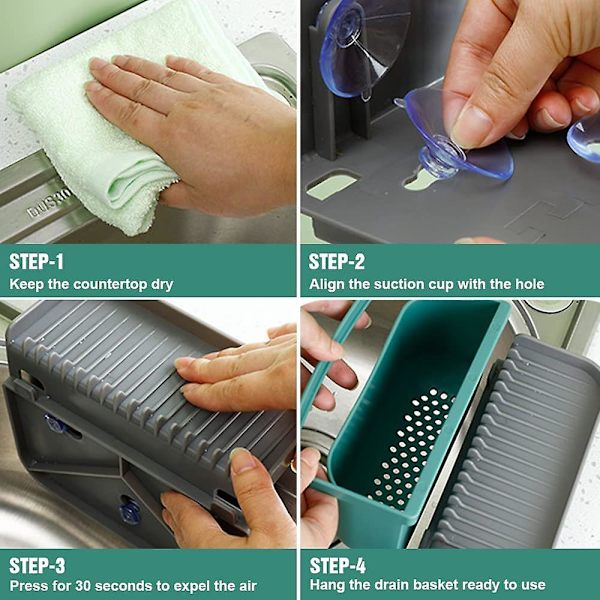 STEP-1
Keep the countertop dry

STEP-2
Align the suction cup with the hole

STEP-3
Press for 30 seconds to expel the air

STEP-4
Hang the drain basket ready to use