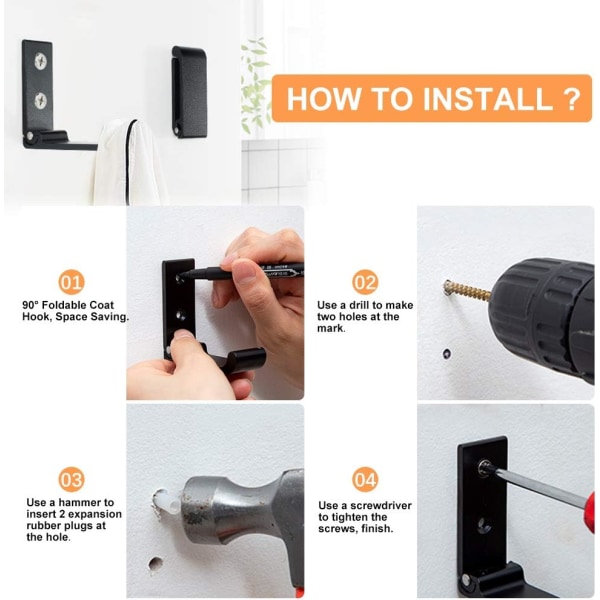 HOW TO INSTALL ?

01

90° Foldable Coat Hook, Space Saving.

02

Use a drill to make two holes at the mark.

03

Use a hammer to insert 2 expansion rubber plugs at the hole.

04

Use a screwdriver to tighten the screws, finish.