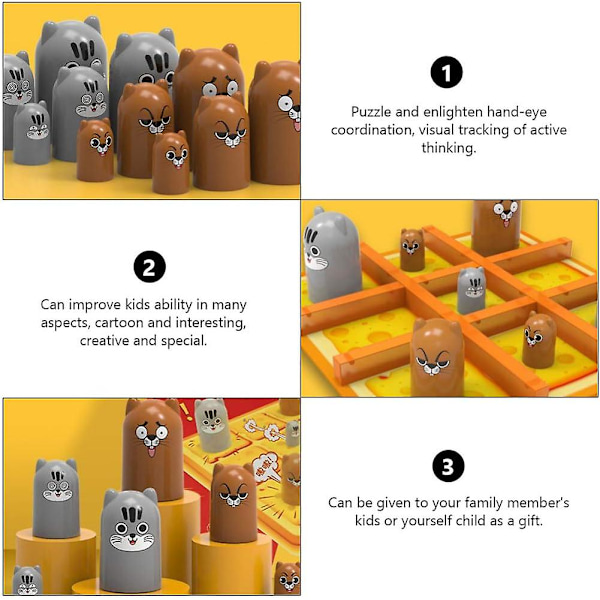 1

Puzzle and enlighten hand-eye coordination, visual tracking of active thinking.

2

Can improve kids ability in many aspects, cartoon and interesting, creative and special.

3

Can be given to your family member's kids or yourself child as a gift.