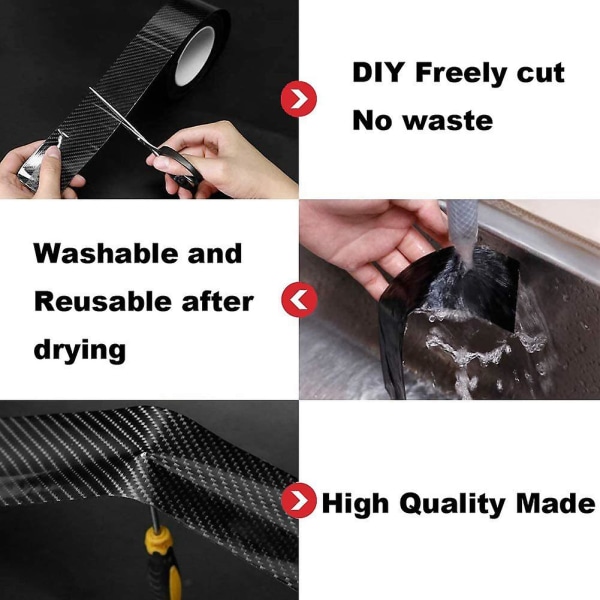 DIY Freely cut
No waste

Washable and
Reusable after
drying

High Quality Made