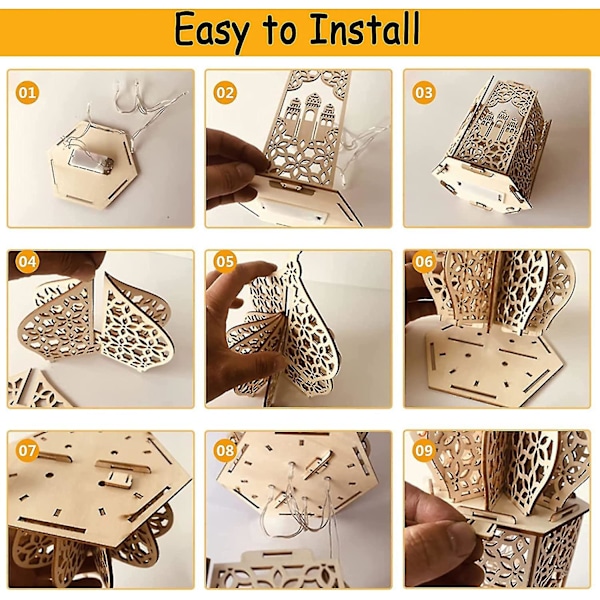 Easy to Install

01

02

03

04

05

06

07

08

09