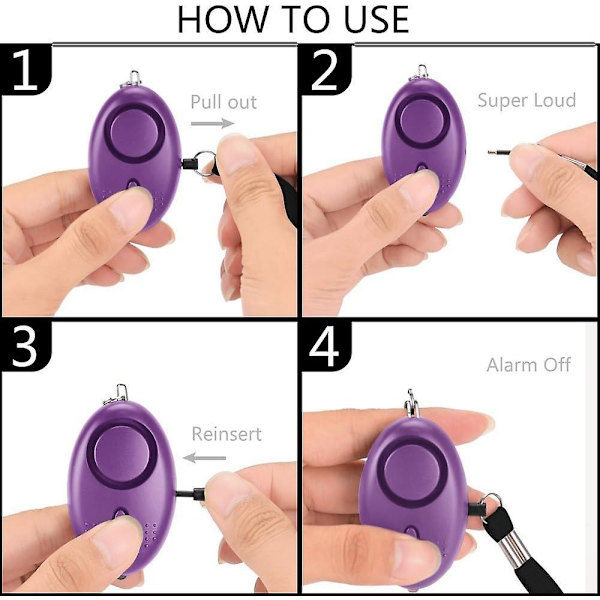 HOW TO USE

1
Pull out

2
Super Loud

3
Reinsert

4
Alarm Off