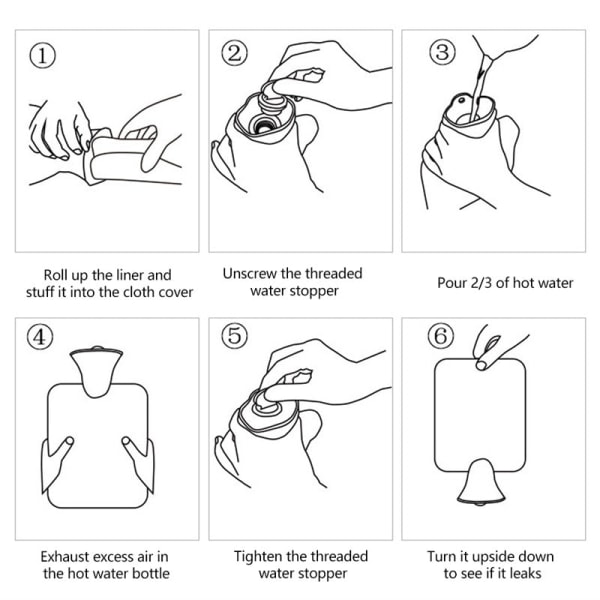 ①

Roll up the liner and stuff it into the cloth cover

②

Unscrew the threaded water stopper

③

Pour 2/3 of hot water

④

Exhaust excess air in the hot water bottle

⑤

Tighten the threaded water stopper

⑥

Turn it upside down to see if it leaks