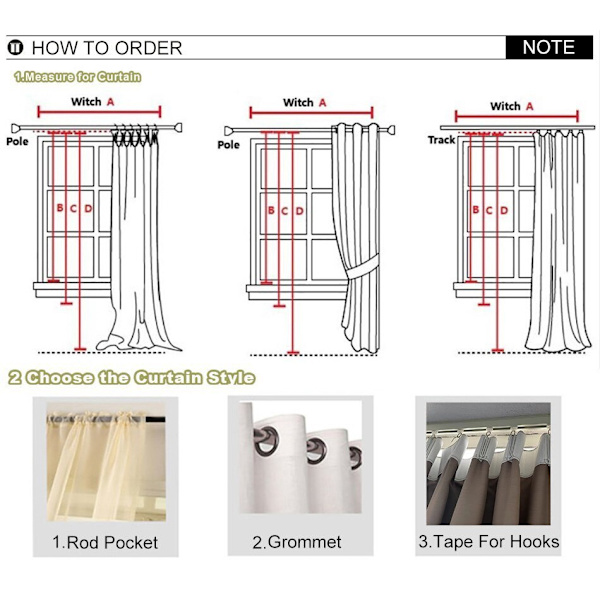 HOW TO ORDER

NOTE

1.Measure for Curtain

Witch A

Pole

B C D

Witch A

Pole

B C D

Witch A

Track

B C D

2 Choose the Curtain Style

1.Rod Pocket

2.Grommet

3.Tape For Hooks