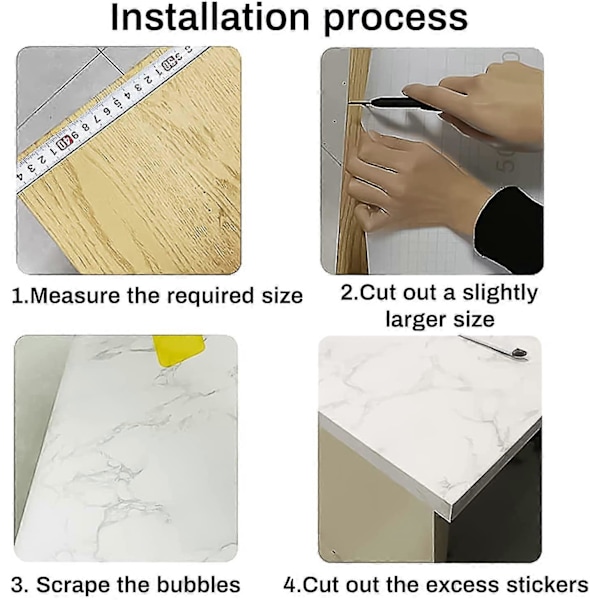 Installation process

1.Measure the required size

2.Cut out a slightly larger size

3. Scrape the bubbles

4.Cut out the excess stickers