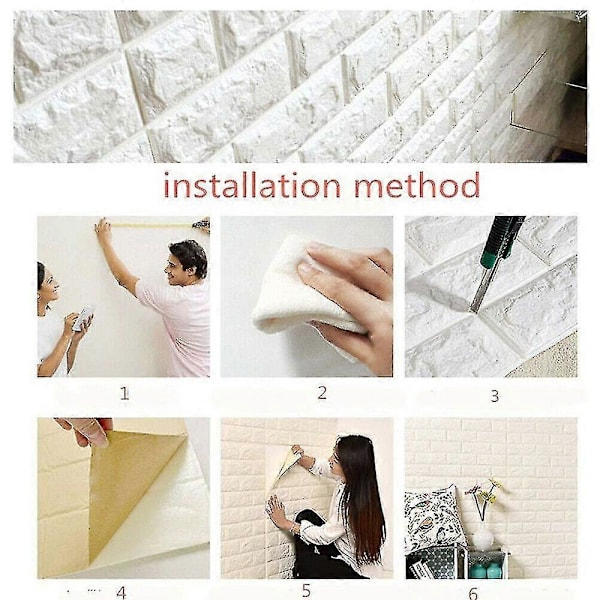 installation method

1

2

3

4

5

6