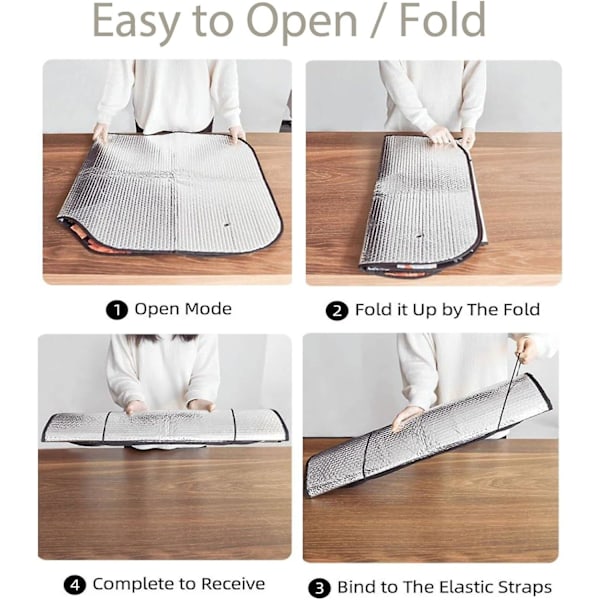 Easy to Open / Fold

1 Open Mode

2 Fold it Up by The Fold

4 Complete to Receive

3 Bind to The Elastic Straps