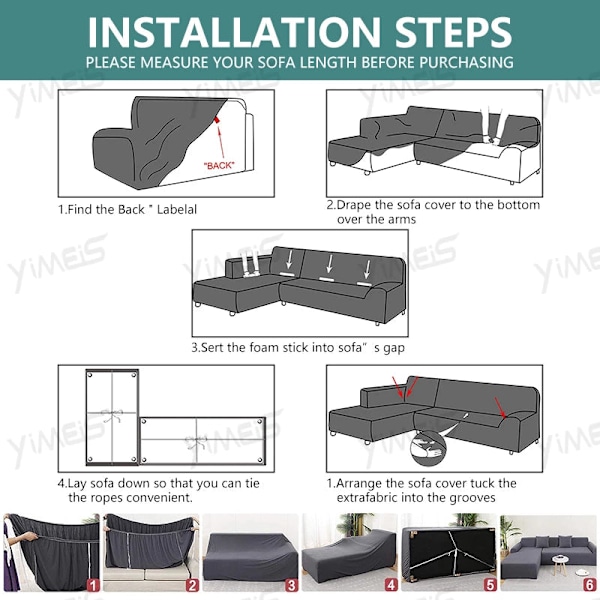 INSTALLATION STEPS
PLEASE MEASURE YOUR SOFA LENGTH BEFORE PURCHASING

YiMEiS

"BACK"

1.Find the Back " Labelal

2.Drape the sofa cover to the bottom over the arms

3.Sert the foam stick into sofa" s gap

4.Lay sofa down so that you can tie the ropes convenient.

1.Arrange the sofa cover tuck the extrafabric into the grooves

1 2 3 4 5 6