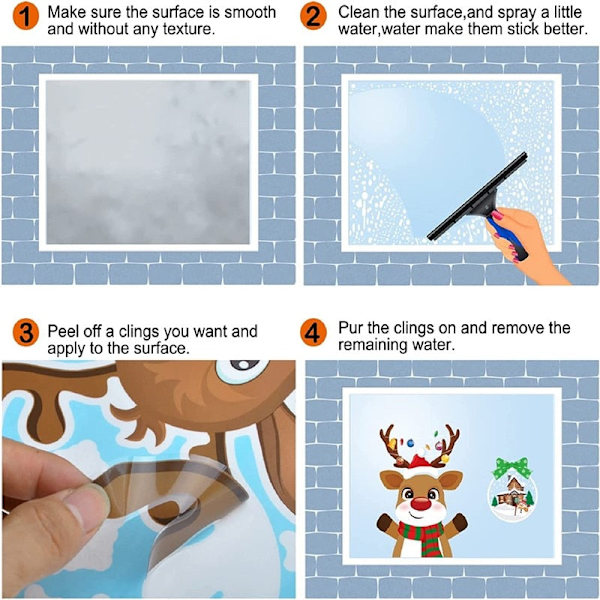 1 Make sure the surface is smooth and without any texture.

2 Clean the surface,and spray a little water,water make them stick better.

3 Peel off a clings you want and apply to the surface.

4 Pur the clings on and remove the remaining water.