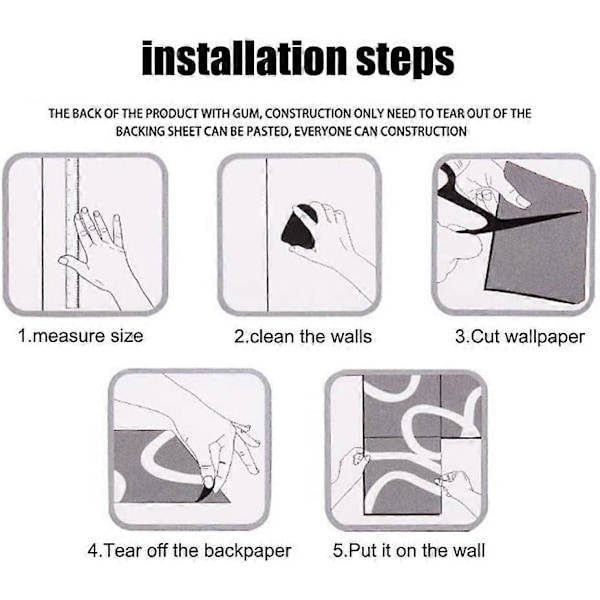 installation steps

THE BACK OF THE PRODUCT WITH GUM, CONSTRUCTION ONLY NEED TO TEAR OUT OF THE BACKING SHEET CAN BE PASTED, EVERYONE CAN CONSTRUCTION

1.measure size

2.clean the walls

3.Cut wallpaper

4.Tear off the backpaper

5.Put it on the wall