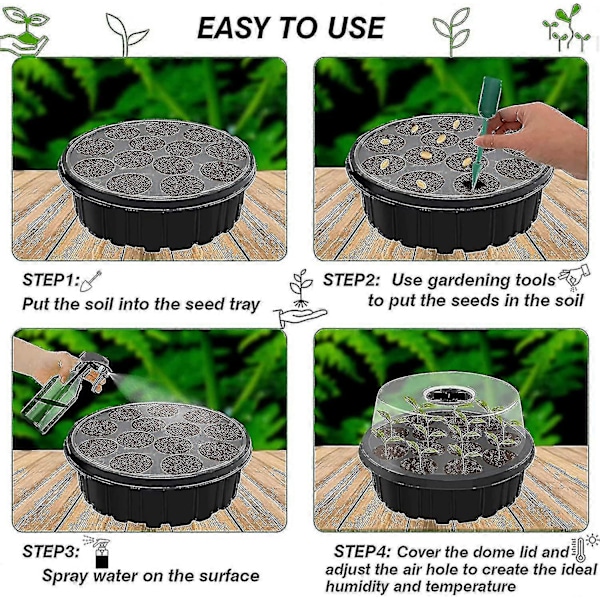 EASY TO USE

STEP1:
Put the soil into the seed tray

STEP2: Use gardening tools to put the seeds in the soil

STEP3:
Spray water on the surface

STEP4: Cover the dome lid and adjust the air hole to create the ideal humidity and temperature