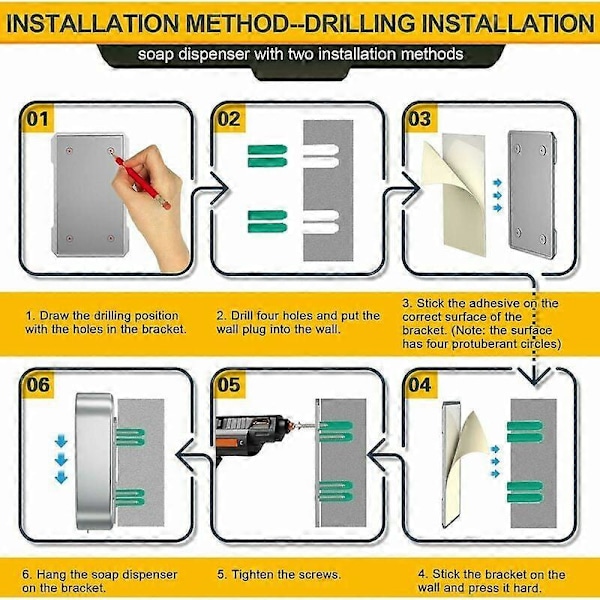 INSTALLATION METHOD--DRILLING INSTALLATION

soap dispenser with two installation methods

01

02

03

1. Draw the drilling position with the holes in the bracket.

2. Drill four holes and put the wall plug into the wall.

3. Stick the adhesive on the correct surface of the bracket. (Note: the surface has four protuberant circles)

06

05

04

6. Hang the soap dispenser on the bracket.

5. Tighten the screws.

4. Stick the bracket on the wall and press it hard.