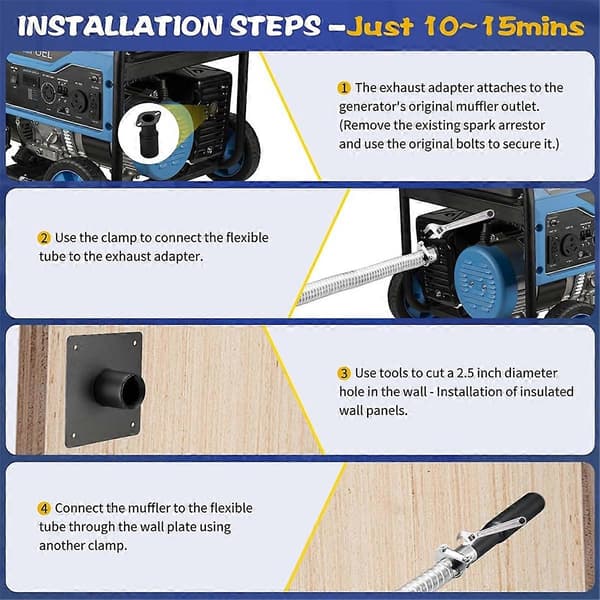 INSTALLATION STEPS -Just 10~15mins

1 The exhaust adapter attaches to the generator's original muffler outlet. (Remove the existing spark arrestor and use the original bolts to secure it.)

2 Use the clamp to connect the flexible tube to the exhaust adapter.

3 Use tools to cut a 2.5 inch diameter hole in the wall - Installation of insulated wall panels.

4 Connect the muffler to the flexible tube through the wall plate using another clamp.