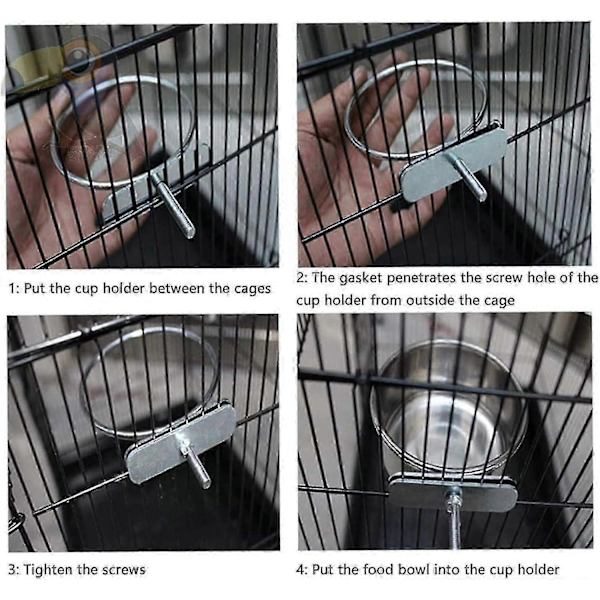 1: Put the cup holder between the cages

2: The gasket penetrates the screw hole of the cup holder from outside the cage

3: Tighten the screws

4: Put the food bowl into the cup holder