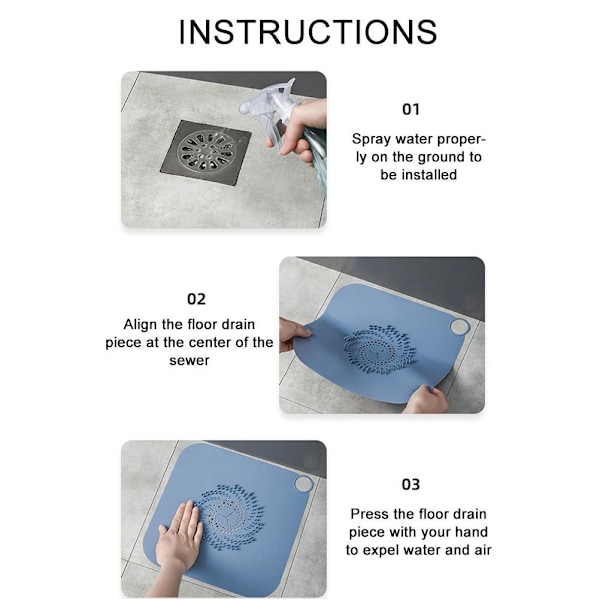 INSTRUCTIONS

01

Spray water properly on the ground to be installed

02

Align the floor drain piece at the center of the sewer

03

Press the floor drain piece with your hand to expel water and air