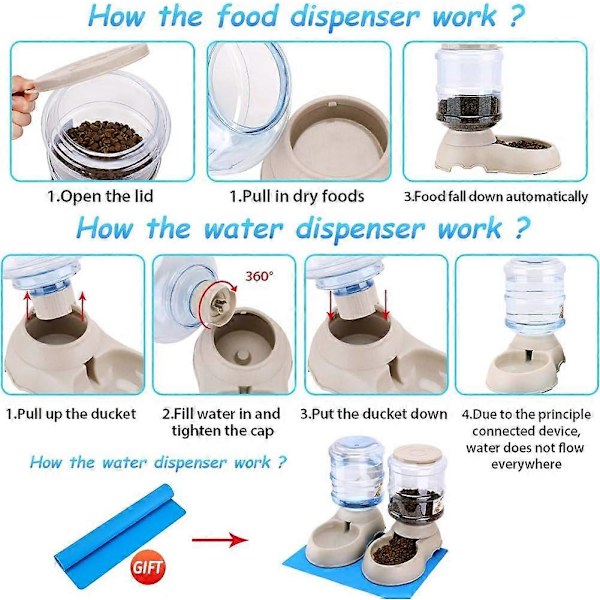 How the food dispenser work ?

1.Open the lid

1.Pull in dry foods

3.Food fall down automatically

How the water dispenser work ?

360°

1.Pull up the ducket

2.Fill water in and tighten the cap

3.Put the ducket down

4.Due to the principle connected device, water does not flow everywhere

How the water dispenser work ?

GIFT