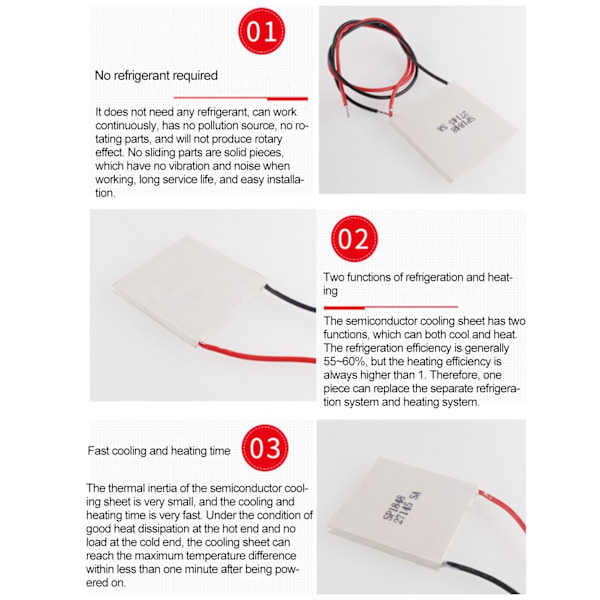 01

No refrigerant required

It does not need any refrigerant, can work continuously, has no pollution source, no rotating parts, and will not produce rotary effect. No sliding parts are solid pieces, which have no vibration and noise when working, long service life, and easy installation.

SP1848 27145 SA

02

Two functions of refrigeration and heating

The semiconductor cooling sheet has two functions, which can both cool and heat. The refrigeration efficiency is generally 55~60%, but the heating efficiency is always higher than 1. Therefore, one piece can replace the separate refrigeration system and heating system.

Fast cooling and heating time

03

The thermal inertia of the semiconductor cooling sheet is very small, and the cooling and heating time is very fast. Under the condition of good heat dissipation at the hot end and no load at the cold end, the cooling sheet can reach the maximum temperature difference within less than one minute after being powered on.

SP1848 27145 SA