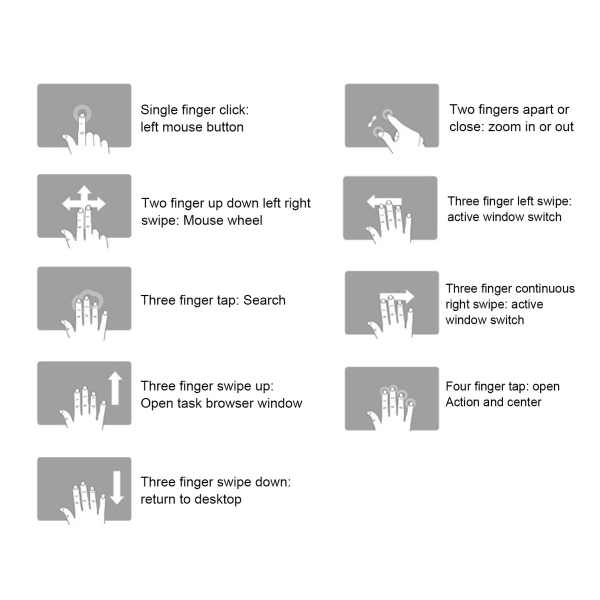 Single finger click:
left mouse button

Two finger up down left right swipe: Mouse wheel

Three finger tap: Search

Three finger swipe up:
Open task browser window

Three finger swipe down:
return to desktop

Two fingers apart or close: zoom in or out

Three finger left swipe:
active window switch

Three finger continuous right swipe: active window switch

Four finger tap: open Action and center