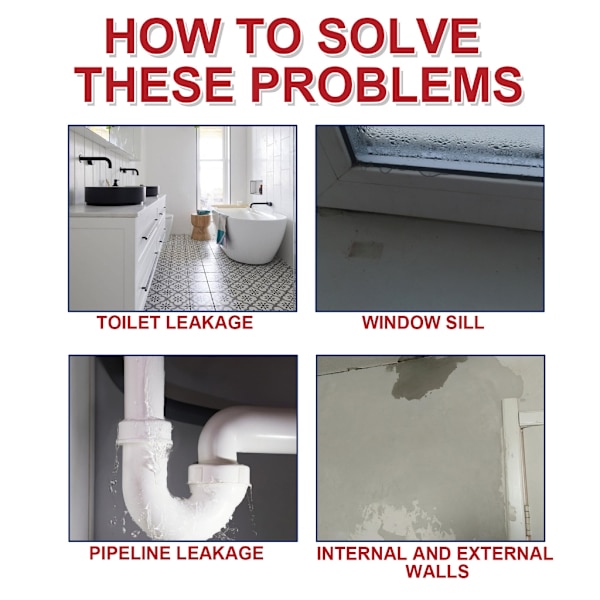 HOW TO SOLVE THESE PROBLEMS

TOILET LEAKAGE

WINDOW SILL

PIPELINE LEAKAGE

INTERNAL AND EXTERNAL WALLS