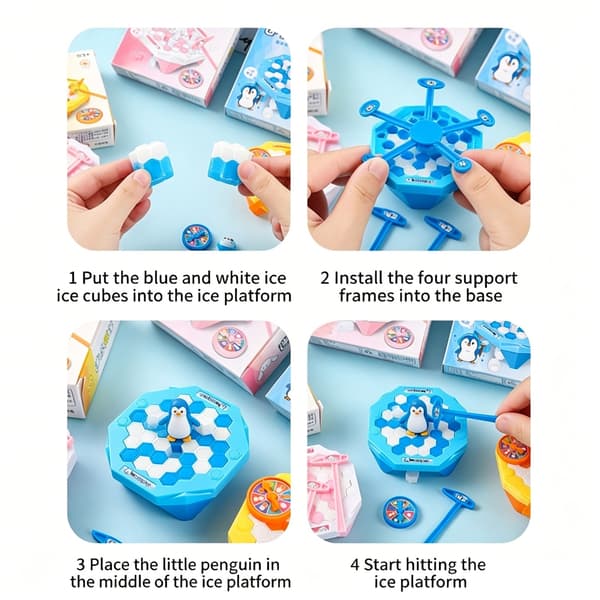 1 Put the blue and white ice ice cubes into the ice platform

2 Install the four support frames into the base

3 Place the little penguin in the middle of the ice platform

4 Start hitting the ice platform