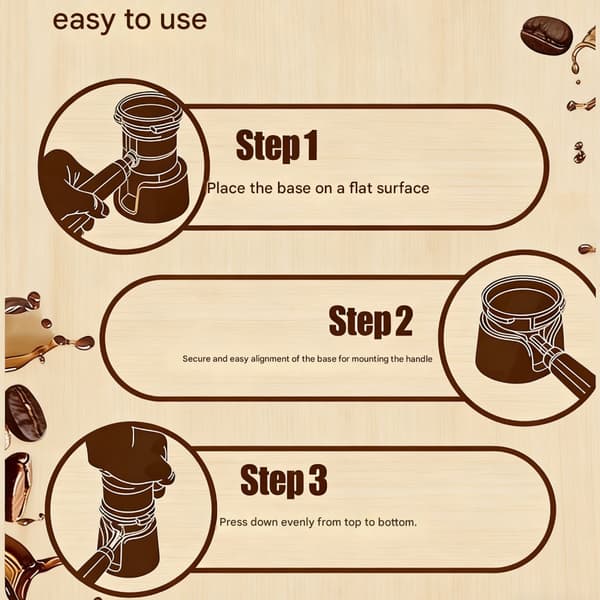 easy to use

Step 1

Place the base on a flat surface

Step 2

Secure and easy alignment of the base for mounting the handle

Step 3

Press down evenly from top to bottom.