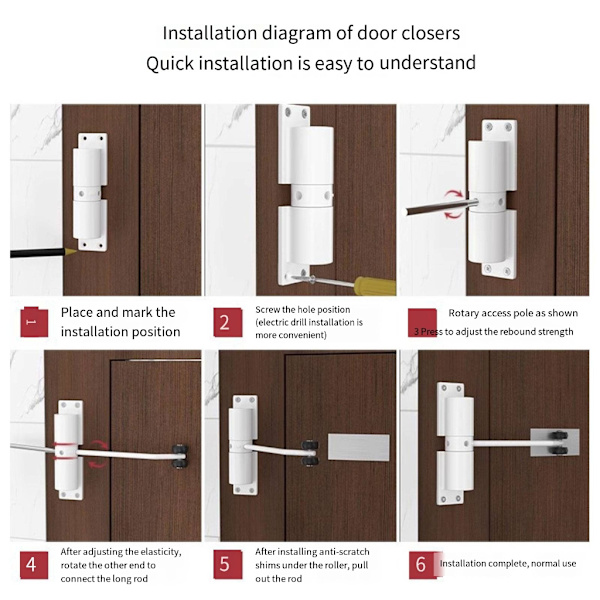 Installation diagram of door closers
Quick installation is easy to understand

1 Place and mark the installation position

2 Screw the hole position (electric drill installation is more convenient)

Rotary access pole as shown
3 Press to adjust the rebound strength

4 After adjusting the elasticity, rotate the other end to connect the long rod

5 After installing anti-scratch shims under the roller, pull out the rod

6 Installation complete, normal use