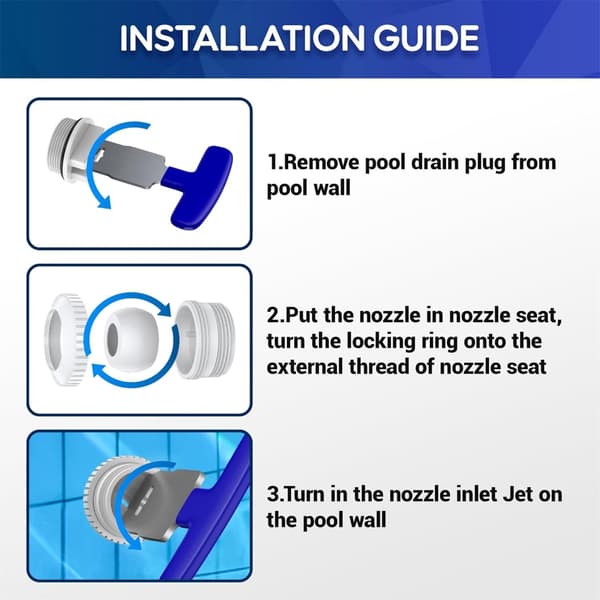 INSTALLATION GUIDE

1.Remove pool drain plug from pool wall

2.Put the nozzle in nozzle seat, turn the locking ring onto the external thread of nozzle seat

3.Turn in the nozzle inlet Jet on the pool wall