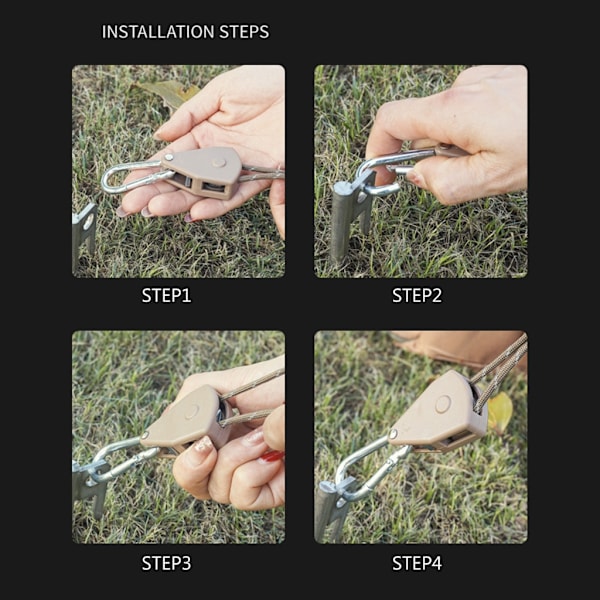 INSTALLATION STEPS

STEP1

STEP2

STEP3

STEP4