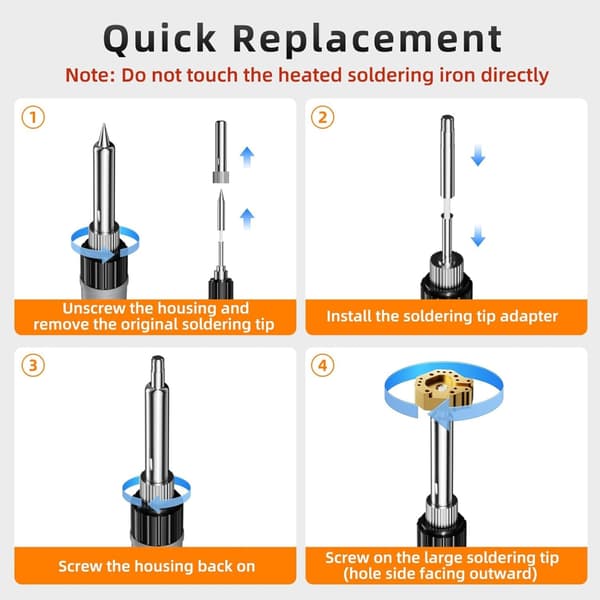 Quick Replacement

Note: Do not touch the heated soldering iron directly

1

Unscrew the housing and remove the original soldering tip

2

Install the soldering tip adapter

3

Screw the housing back on

4

Screw on the large soldering tip (hole side facing outward)