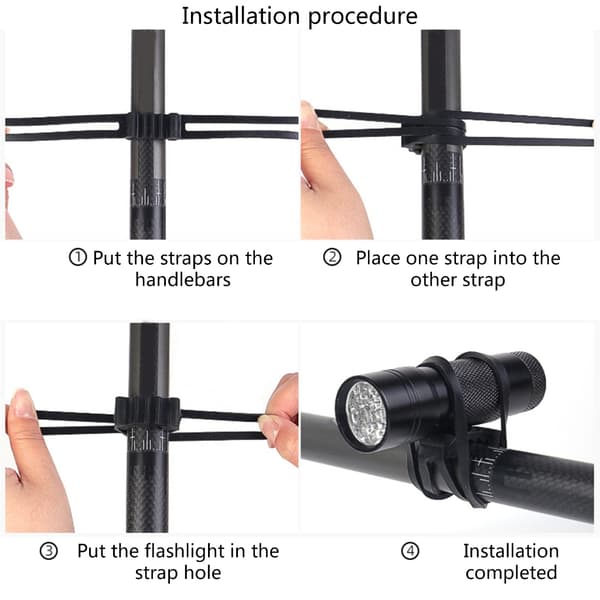 Installation procedure

① Put the straps on the handlebars

② Place one strap into the other strap

③ Put the flashlight in the strap hole

④ Installation completed