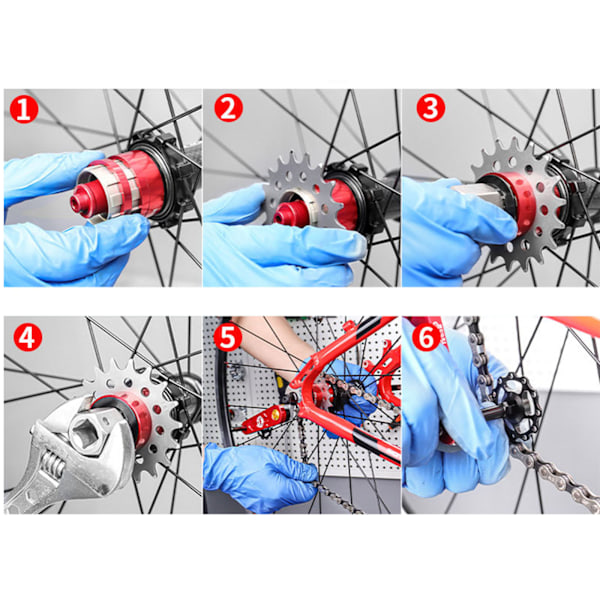 1
2
3
4
5
6