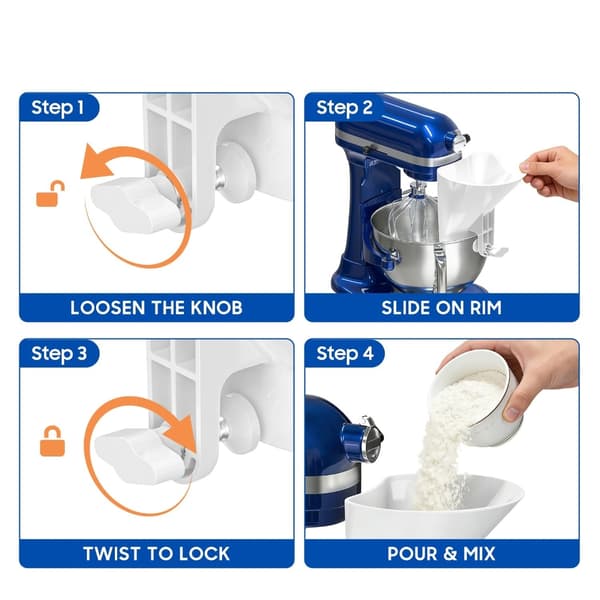 Step 1

LOOSEN THE KNOB

Step 2

SLIDE ON RIM

Step 3

TWIST TO LOCK

Step 4

POUR & MIX