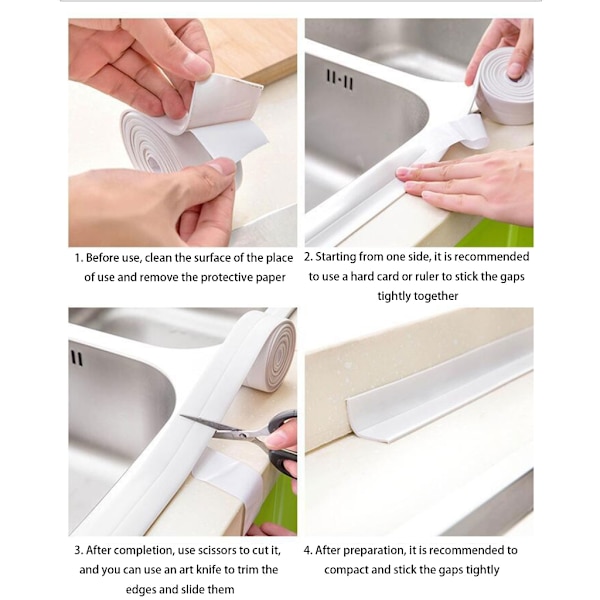 1. Before use, clean the surface of the place of use and remove the protective paper

2. Starting from one side, it is recommended to use a hard card or ruler to stick the gaps tightly together

3. After completion, use scissors to cut it, and you can use an art knife to trim the edges and slide them

4. After preparation, it is recommended to compact and stick the gaps tightly