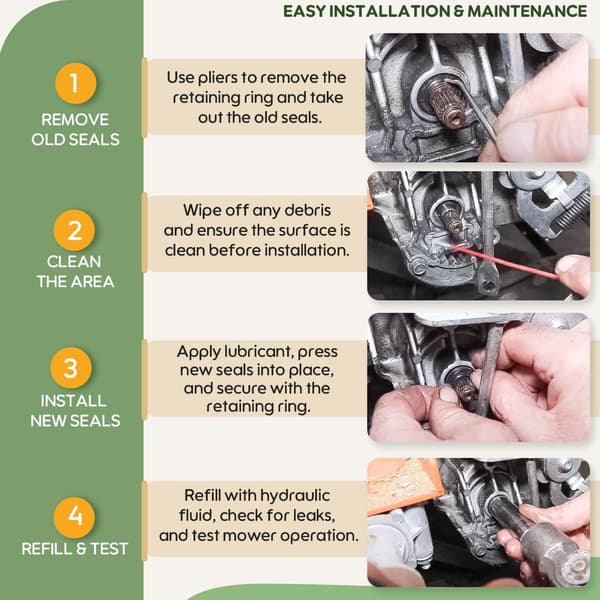 EASY INSTALLATION & MAINTENANCE

1
REMOVE OLD SEALS

Use pliers to remove the retaining ring and take out the old seals.

2
CLEAN THE AREA

Wipe off any debris and ensure the surface is clean before installation.

3
INSTALL NEW SEALS

Apply lubricant, press new seals into place, and secure with the retaining ring.

4
REFILL & TEST

Refill with hydraulic fluid, check for leaks, and test mower operation.