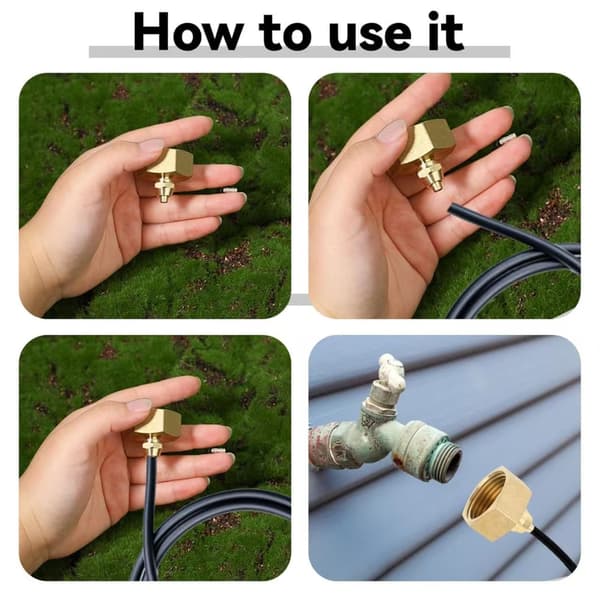 How to use it