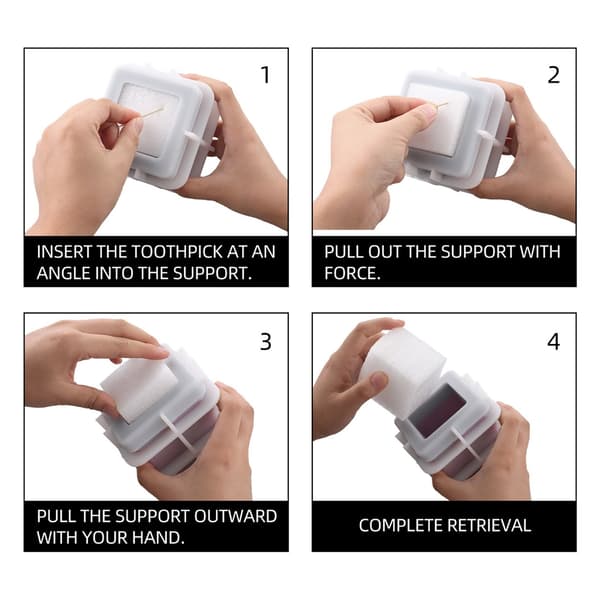 1

INSERT THE TOOTHPICK AT AN ANGLE INTO THE SUPPORT.

2

PULL OUT THE SUPPORT WITH FORCE.

3

PULL THE SUPPORT OUTWARD WITH YOUR HAND.

4

COMPLETE RETRIEVAL