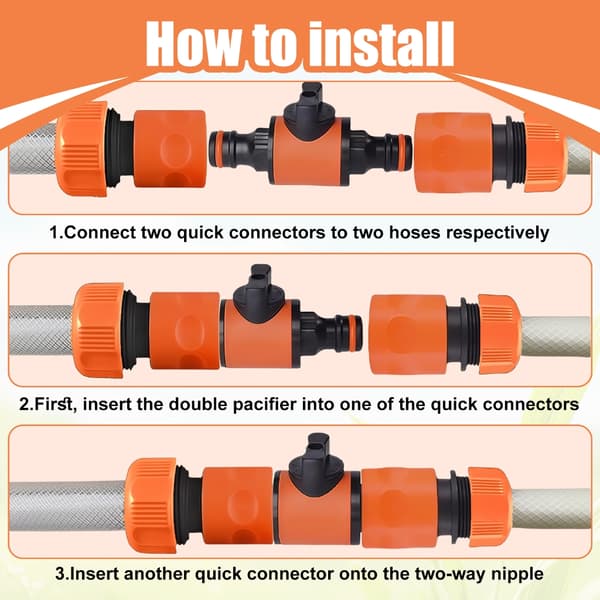 How to install

1.Connect two quick connectors to two hoses respectively

2.First, insert the double pacifier into one of the quick connectors

3.Insert another quick connector onto the two-way nipple