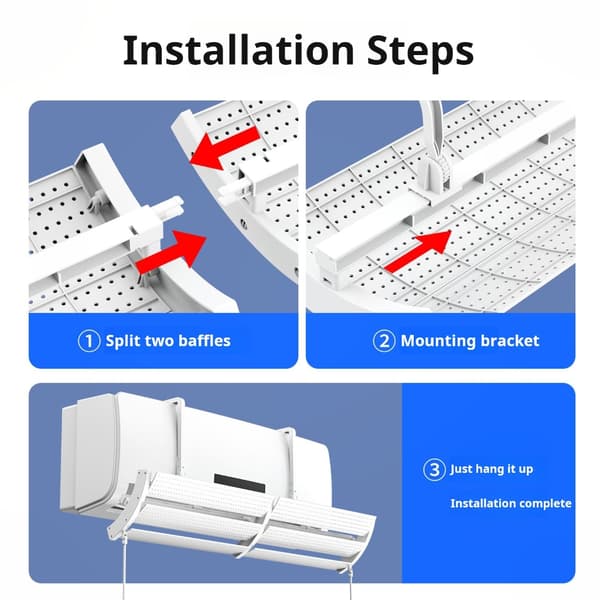 Installation Steps

① Split two baffles

② Mounting bracket

③ Just hang it up

Installation complete